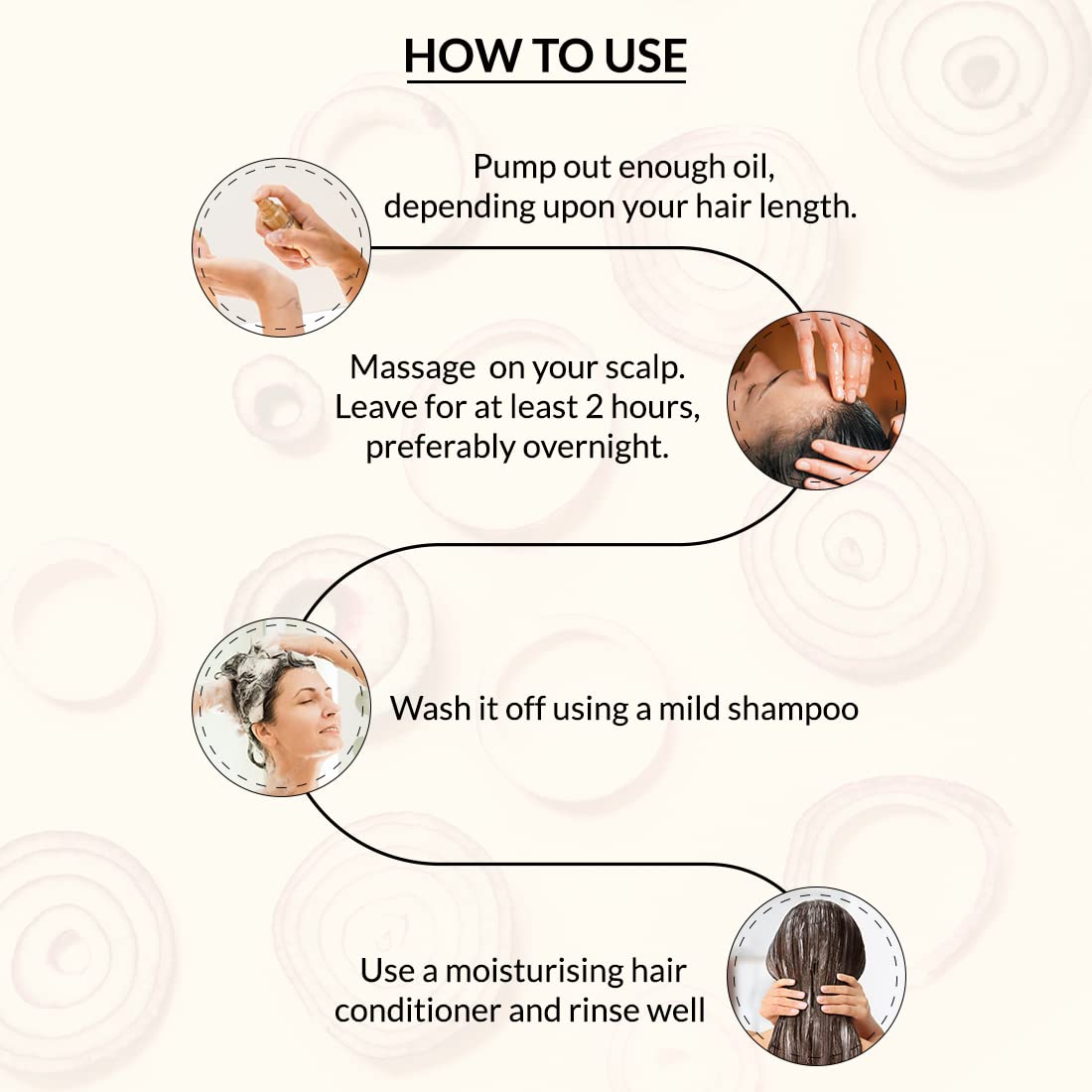 HOW TO USE

Pump out enough oil, depending upon your hair length.

Massage on your scalp. Leave for at least 2 hours, preferably overnight.

Wash it off using a mild shampoo

Use a moisturising hair conditioner and rinse well