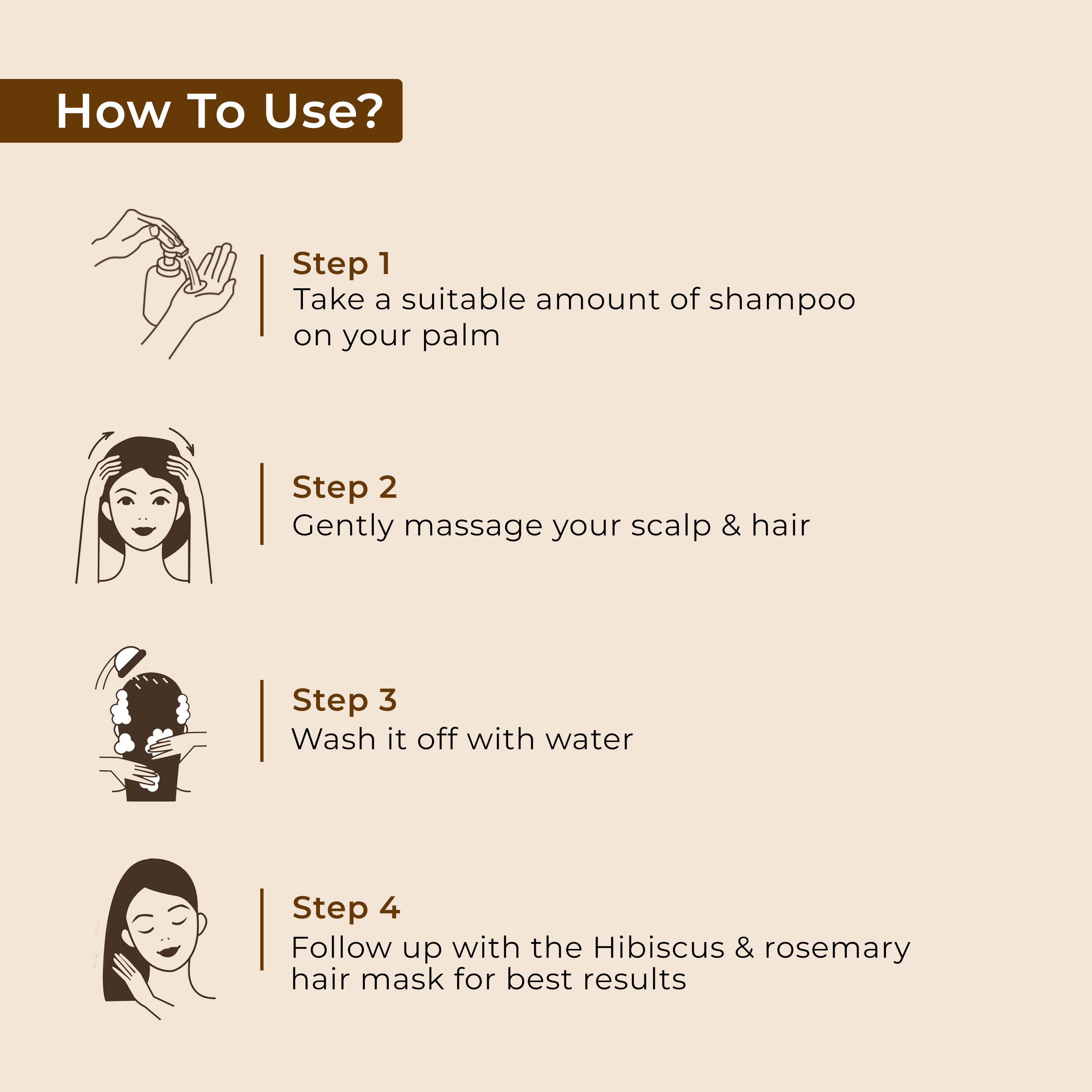 How To Use?

Step 1
Take a suitable amount of shampoo on your palm

Step 2
Gently massage your scalp & hair

Step 3
Wash it off with water

Step 4
Follow up with the Hibiscus & rosemary hair mask for best results