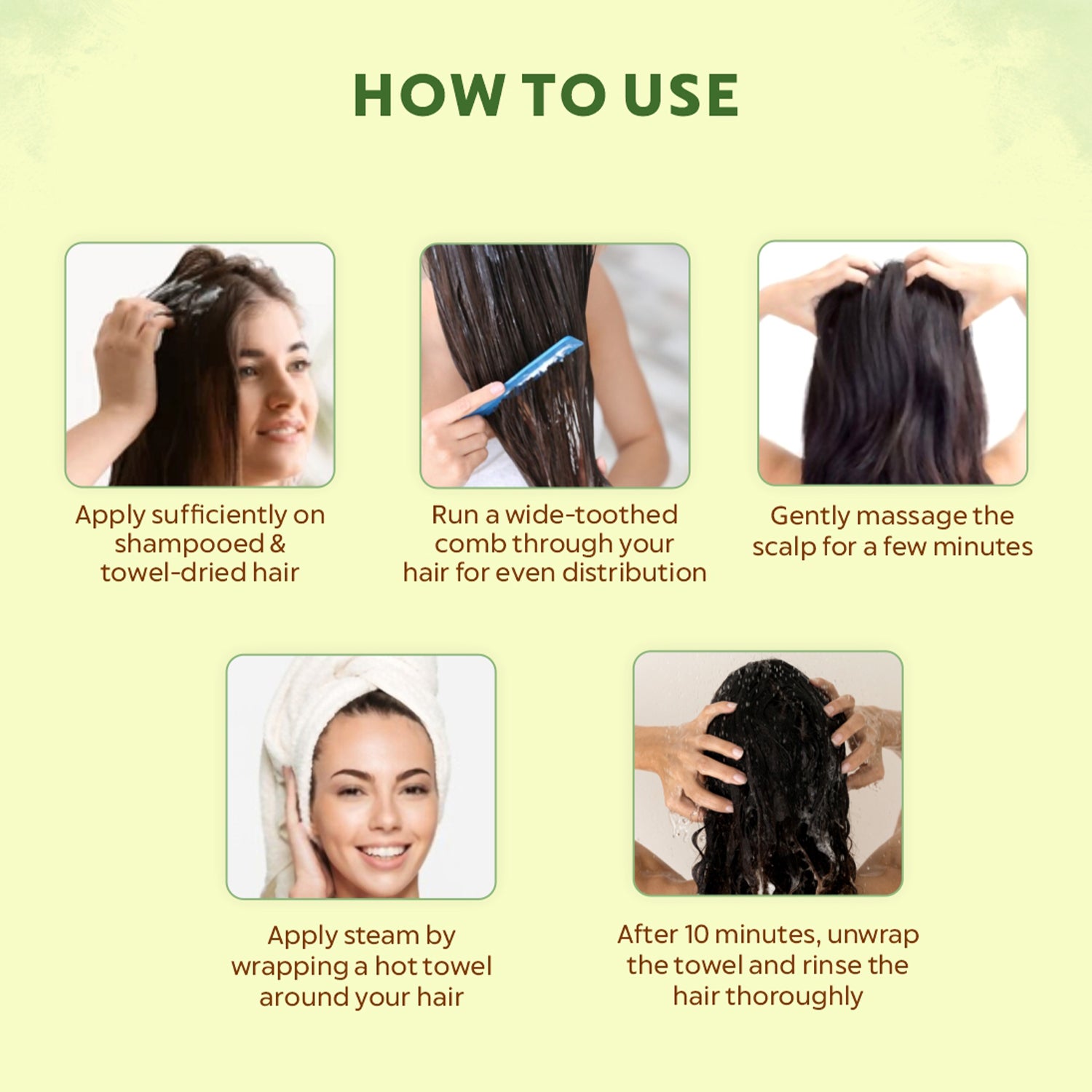 HOW TO USE

Apply sufficiently on shampooed & towel-dried hair

Run a wide-toothed comb through your hair for even distribution

Gently massage the scalp for a few minutes

Apply steam by wrapping a hot towel around your hair

After 10 minutes, unwrap the towel and rinse the hair thoroughly